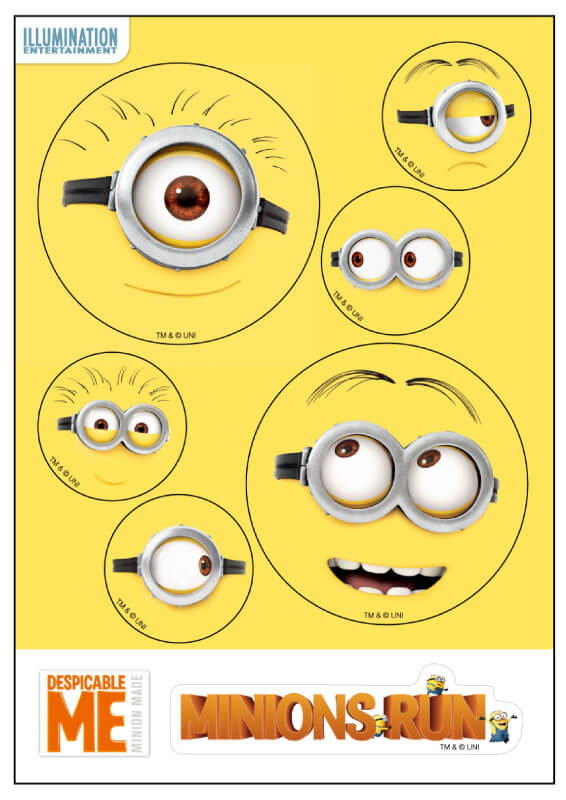 ILLUMINATION ENTERTAINMENT

TM & © UNI

TM & © UNI

TM & © UNI

TM & © UNI

TM & © UNI

TM & © UNI

DESPICABLE ME MINION MADE

MINIONS RUN

TM & © UNI